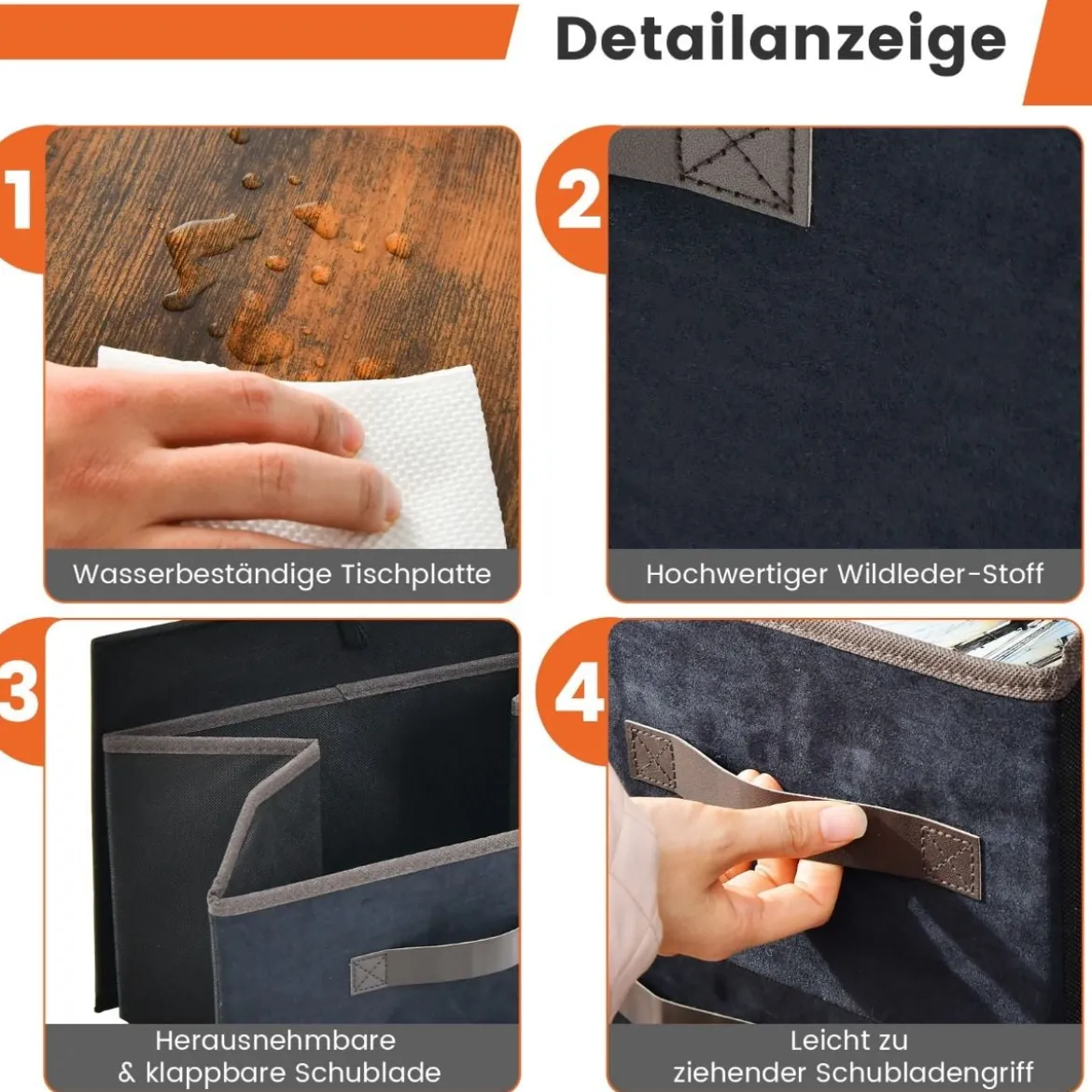 Detailanzeige

1

Wasserbeständige Tischplatte

2

Hochwertiger Wildleder-Stoff

3

Herausnehmbare & klappbare Schublade

4

Leicht zu ziehender Schubladengriff