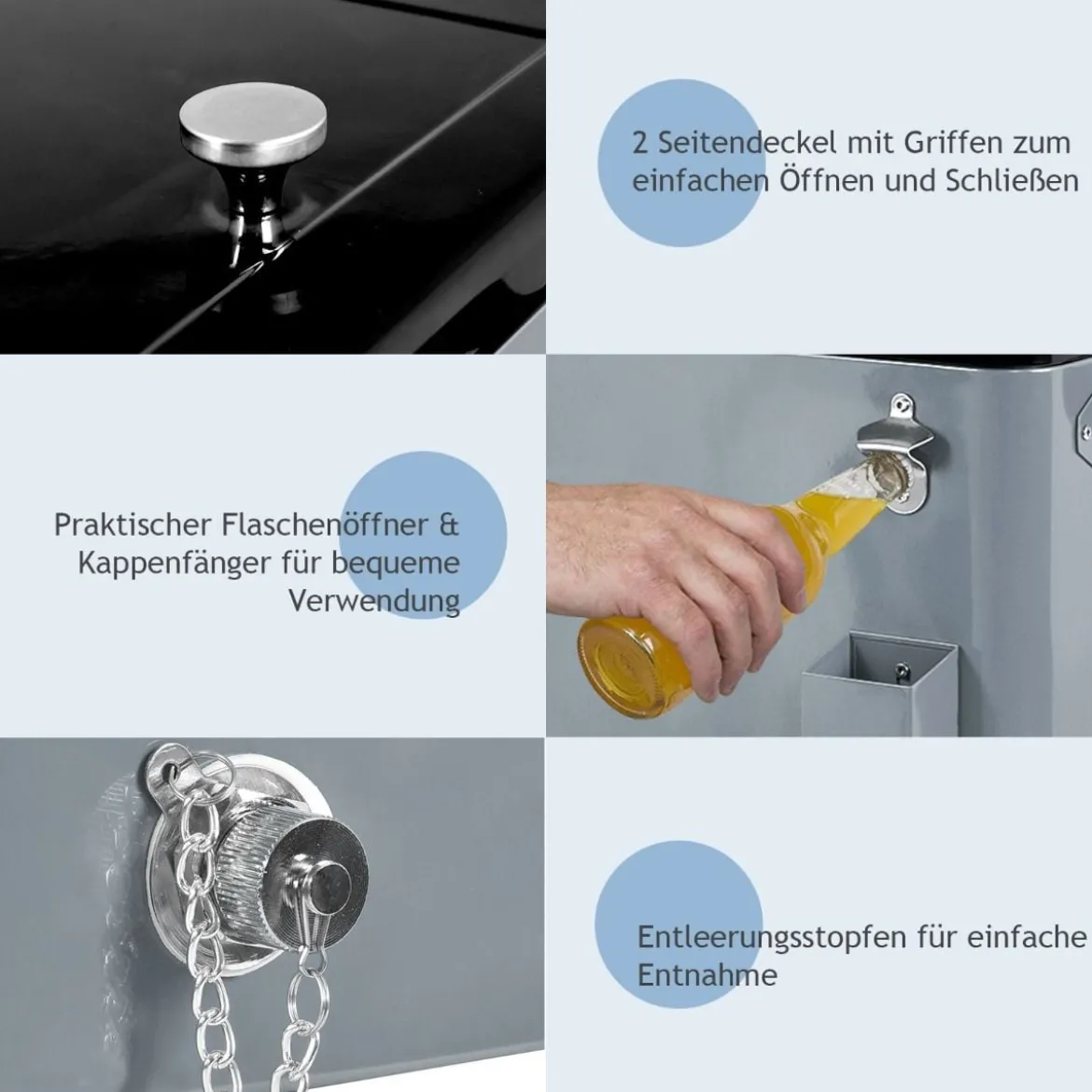 2 Seitendeckel mit Griffen zum einfachen Öffnen und Schließen

Praktischer Flaschenöffner & Kappenfänger für bequeme Verwendung

Entleerungsstopfen für einfache Entnahme