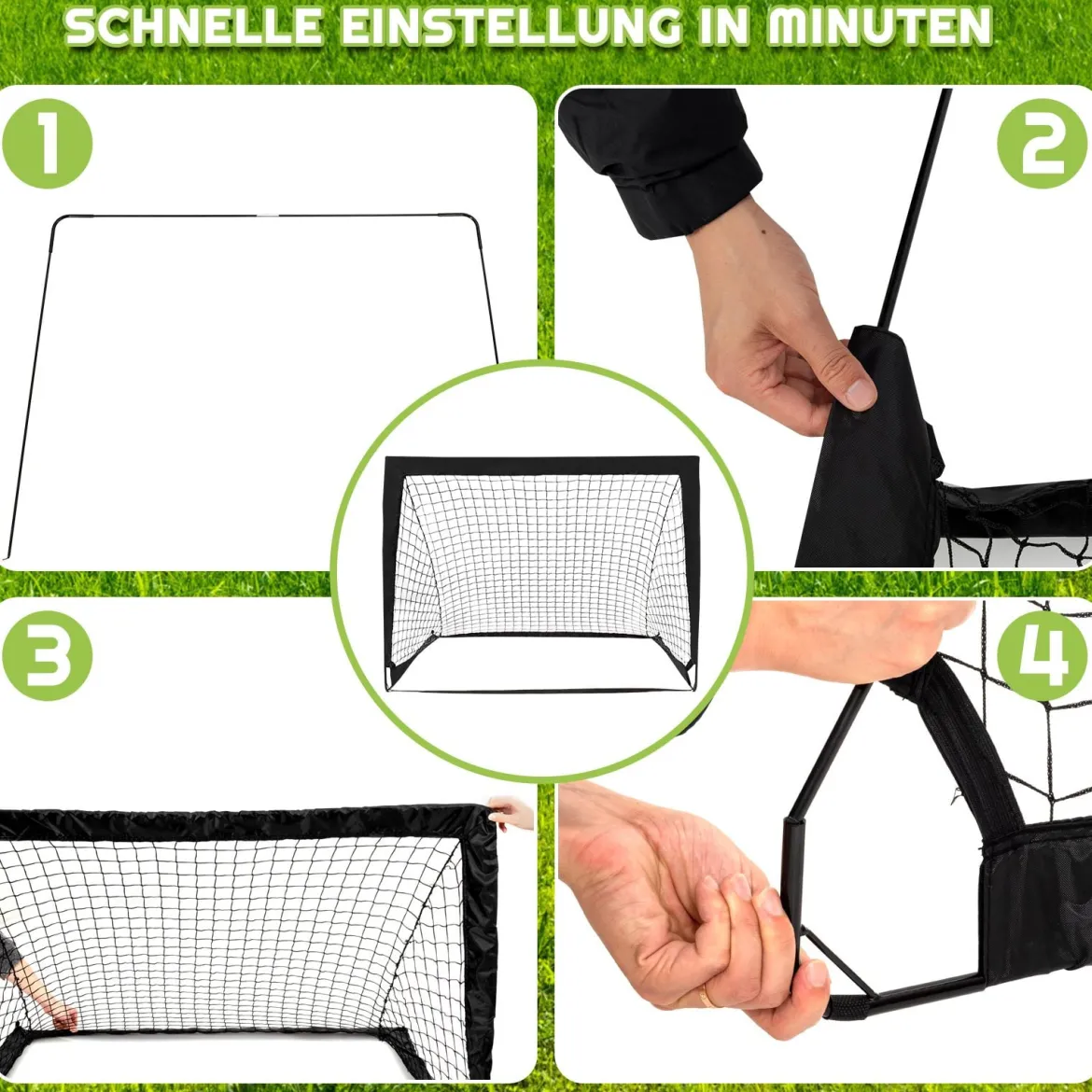 SCHNELLE EINSTELLUNG IN MINUTEN

1

2

3

4