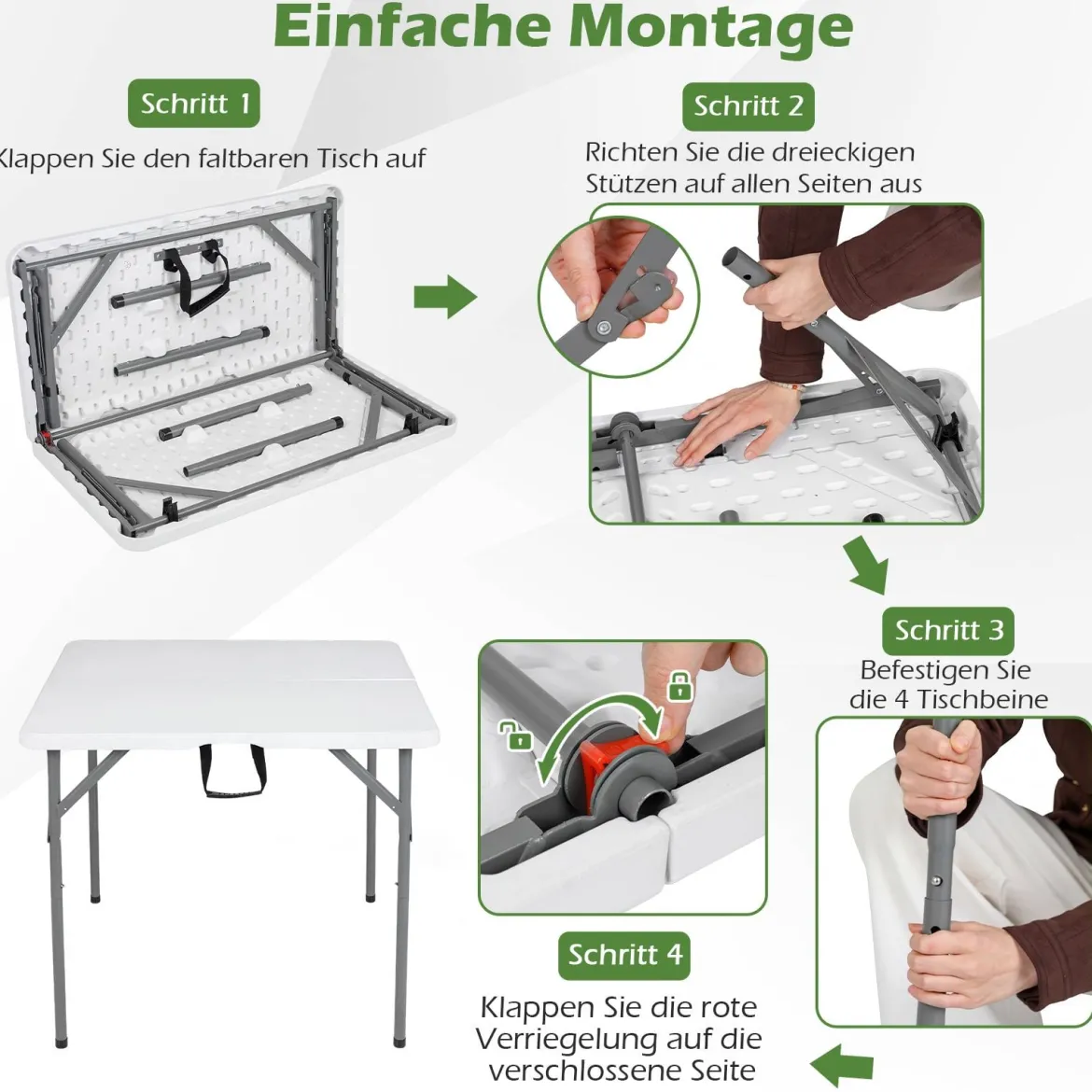 Einfache Montage

Schritt 1

Klappen Sie den faltbaren Tisch auf

Schritt 2

Richten Sie die dreieckigen Stützen auf allen Seiten aus

Schritt 3

Befestigen Sie die 4 Tischbeine

Schritt 4

Klappen Sie die rote Verriegelung auf die verschlossene Seite